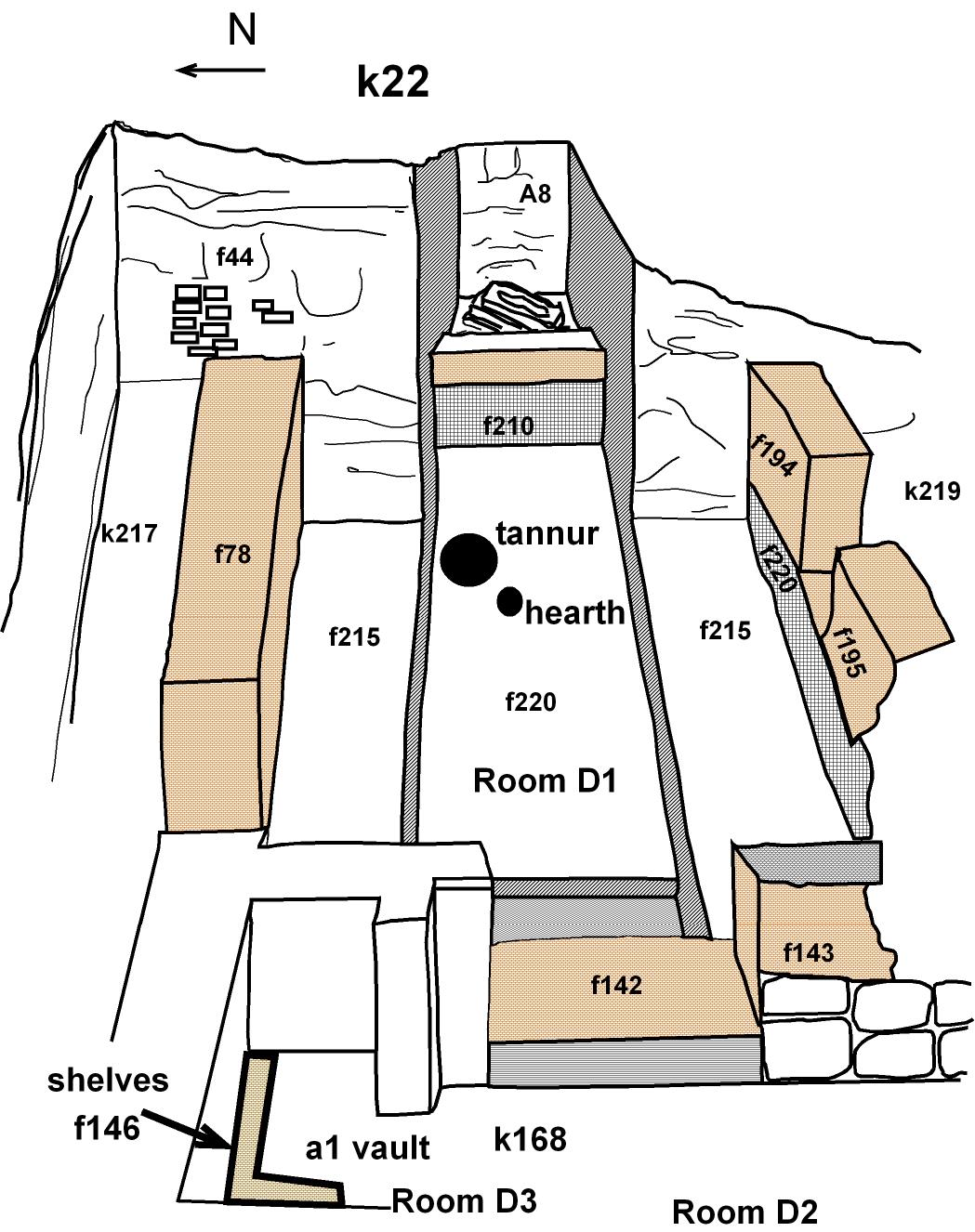 N

k22

A8

f44

f210

f194

k219

k217

f78

tannur

hearth

f220

f215

f215

f195

f220

Room D1

f143

f142

shelves
f146

a1 vault

k168

Room D3

Room D2