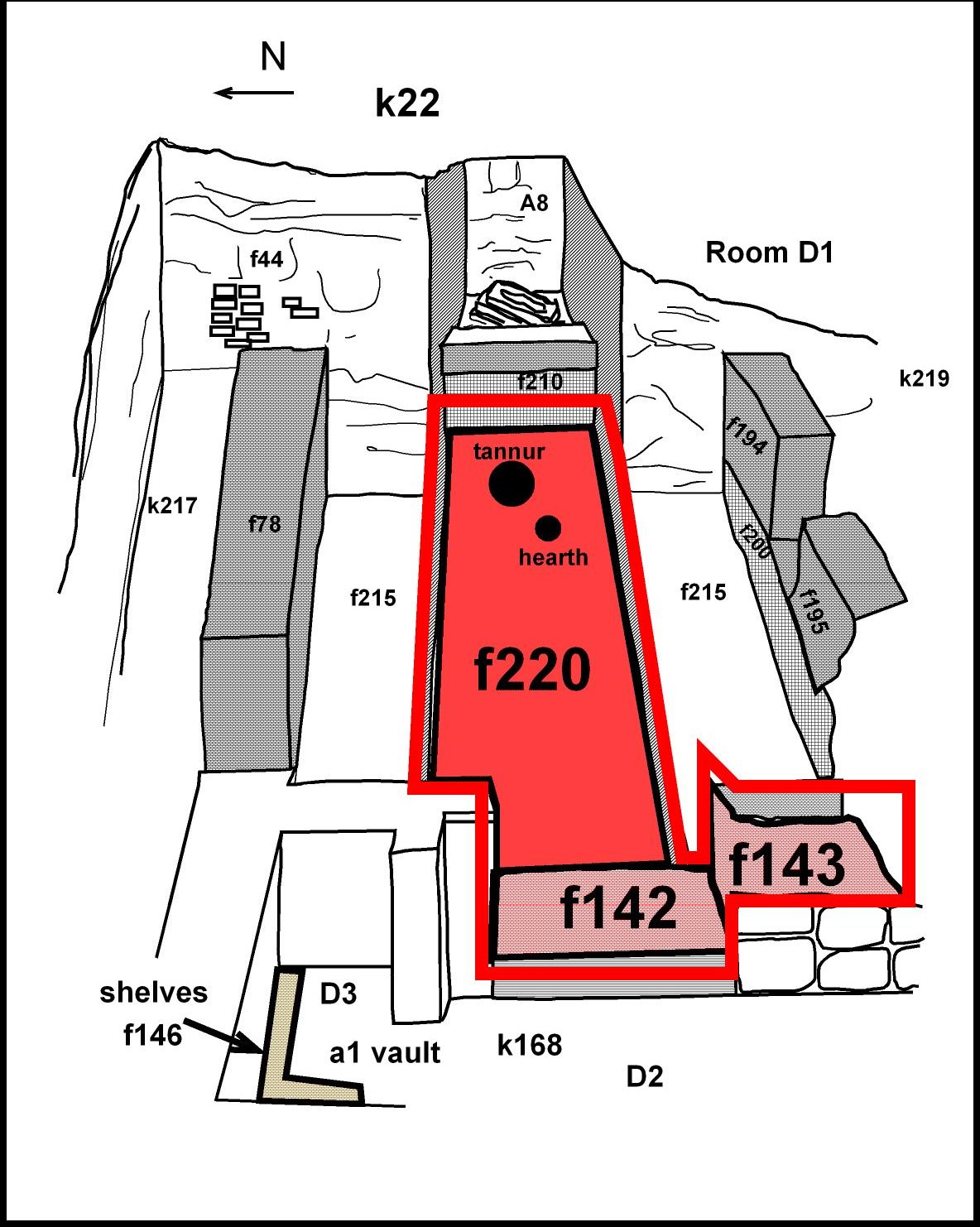 N
k22
A8
Room D1
f44
f210
k219
f194
tannur
k217
f78
hearth
f200
f215
f215
f195
f220
f143
f142
shelves
f146
D3
a1 vault
k168
D2